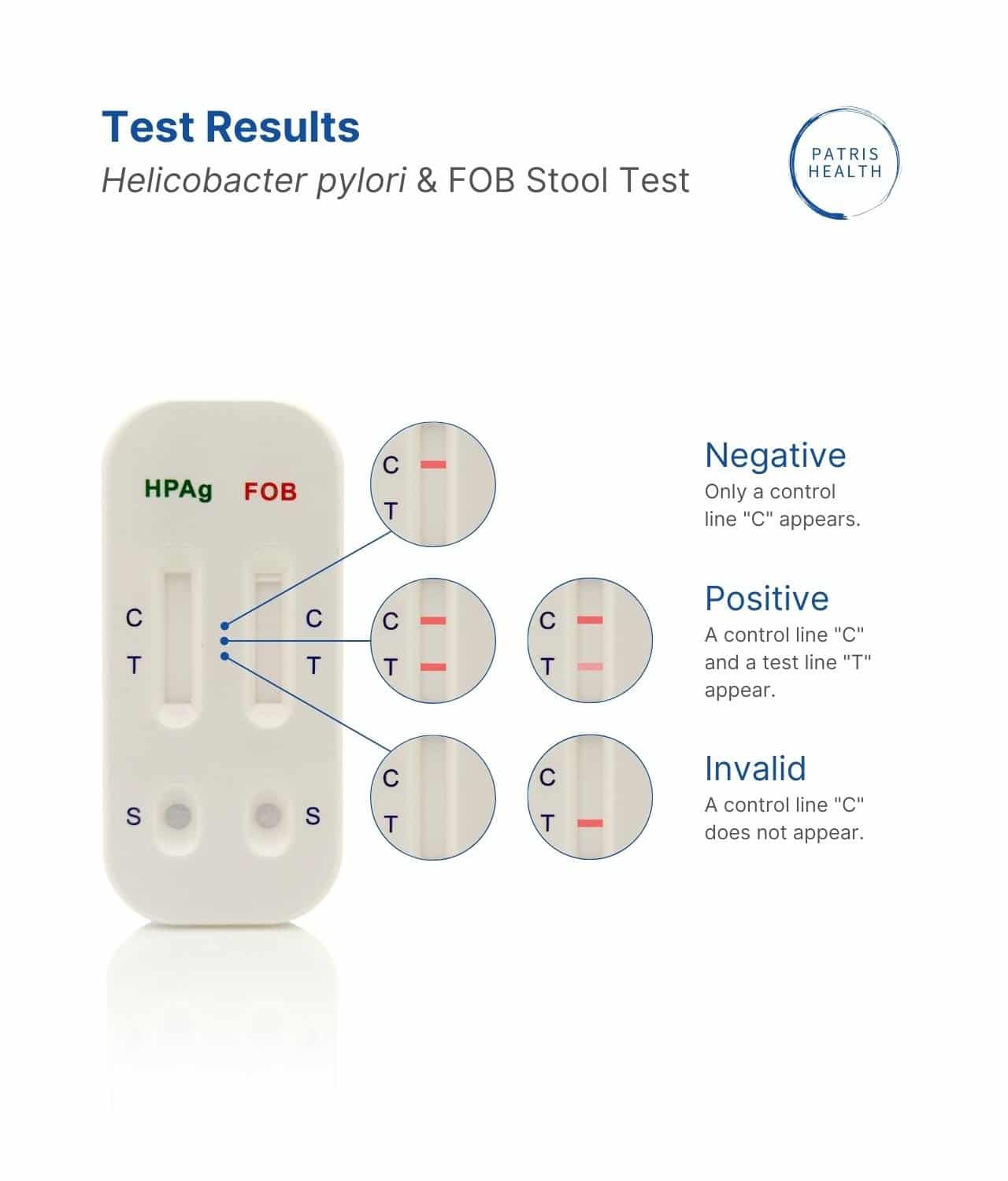 Test Results
Helicobacter pylori & FOB Stool Test

PATRIS HEALTH

HPAg FOB

C T C T

S S

C T

C T

C T

C T

C T

Negative
Only a control line "C" appears.

Positive
A control line "C" and a test line "T" appear.

Invalid
A control line "C" does not appear.